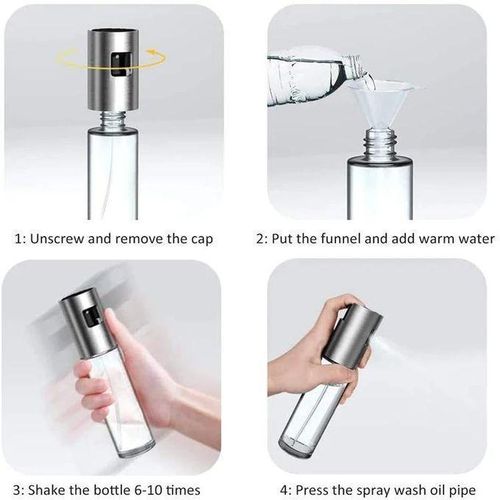 1: Unscrew and remove the cap

2: Put the funnel and add warm water

3: Shake the bottle 6-10 times

4: Press the spray wash oil pipe