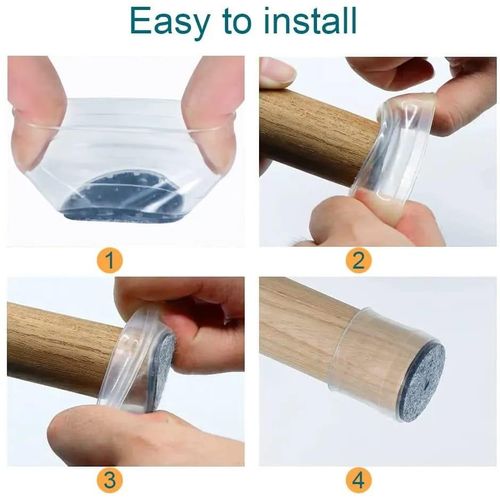 Easy to install

1

2

3

4