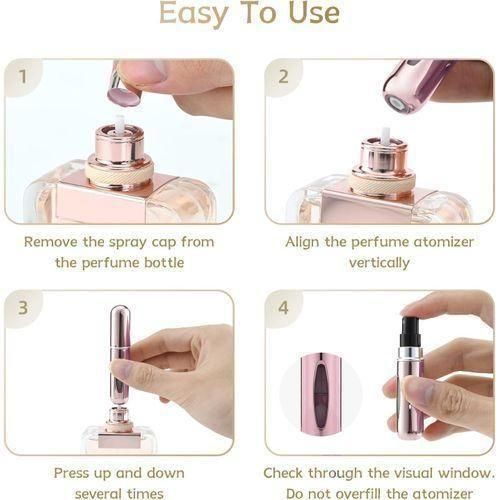 Easy To Use

1

Remove the spray cap from the perfume bottle

2

Align the perfume atomizer vertically

3

Press up and down several times

4

Check through the visual window. Do not overfill the atomizer