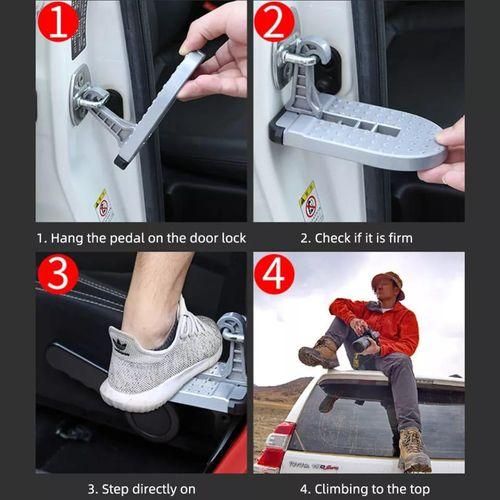 1

2

1. Hang the pedal on the door lock

2. Check if it is firm

3

4

3. Step directly on

4. Climbing to the top