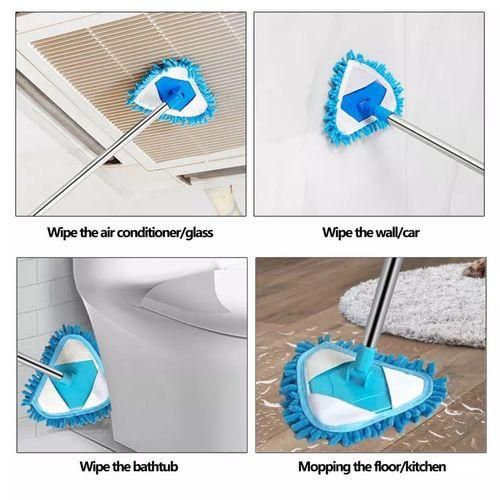 Wipe the air conditioner/glass

Wipe the wall/car

Wipe the bathtub

Mopping the floor/kitchen