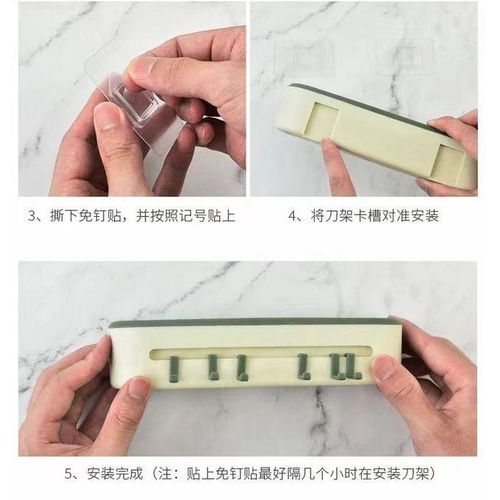 3、撕下免钉贴，并按照记号贴上

4、将刀架卡槽对准安装

5、安装完成（注：贴上免钉贴最好隔几个小时在安装刀架）