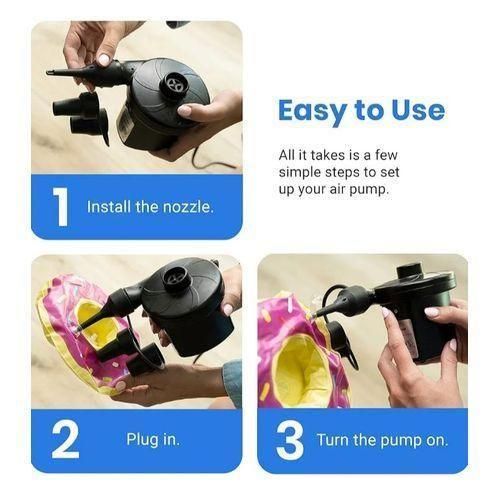 1 Install the nozzle.

Easy to Use

All it takes is a few simple steps to set up your air pump.

2 Plug in.

3 Turn the pump on.