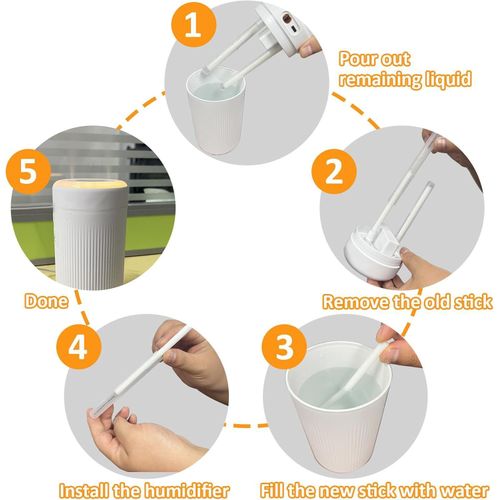 1
Pour out remaining liquid

2
Remove the old stick

3
Fill the new stick with water

4
Install the humidifier

5
Done