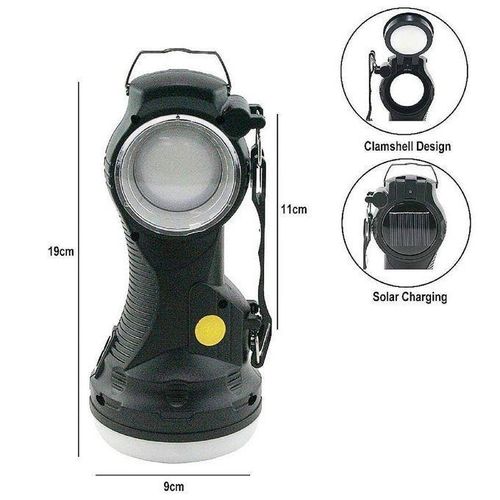 19cm

11cm

9cm

Clamshell Design

Solar Charging