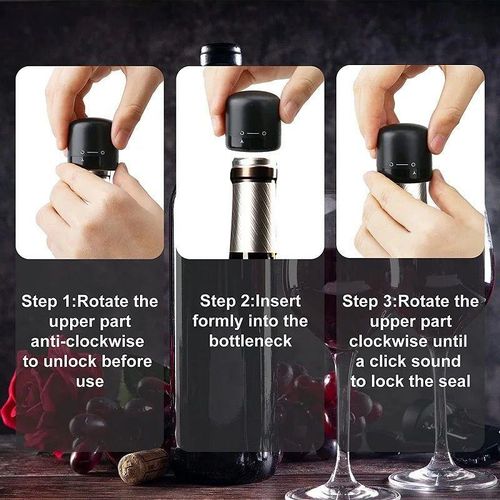 Step 1:Rotate the upper part anti-clockwise to unlock before use

Step 2:Insert formly into the bottleneck

Step 3:Rotate the upper part clockwise until a click sound to lock the seal