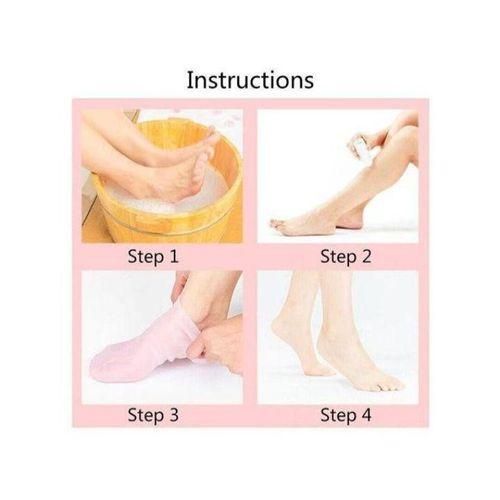 Instructions

Step 1

Step 2

Step 3

Step 4