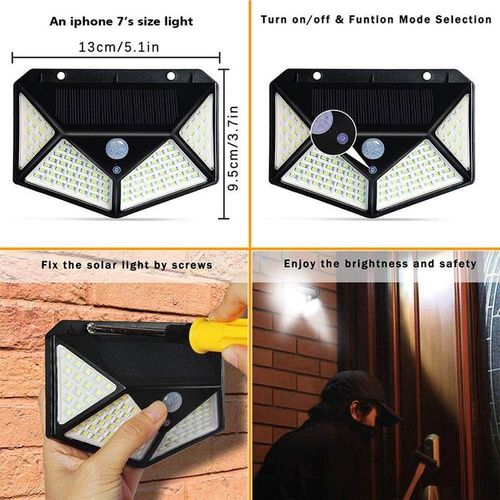 An iphone 7's size light

13cm/5.1in

9.5cm/3.7in

Turn on/off & Funtion Mode Selection

Fix the solar light by screws

Enjoy the brightness and safety