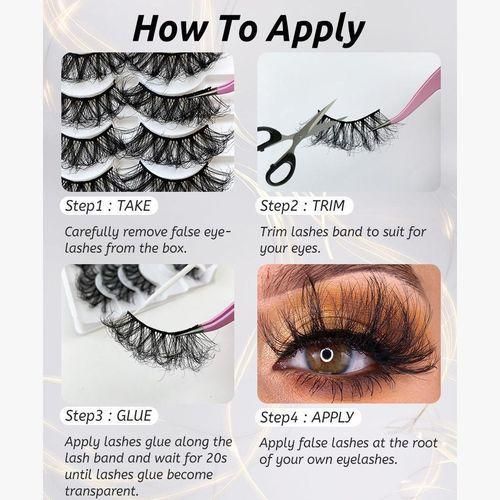 How To Apply

Step1 : TAKE

Carefully remove false eyelashes from the box.

Step2 : TRIM

Trim lashes band to suit for your eyes.

Step3 : GLUE

Apply lashes glue along the lash band and wait for 20s until lashes glue become transparent.

Step4 : APPLY

Apply false lashes at the root of your own eyelashes.