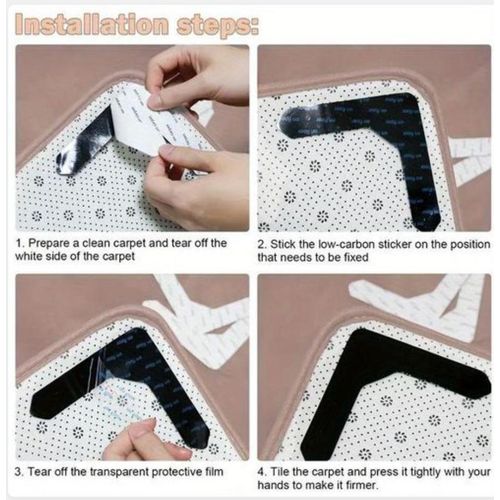 Installation steps:

1. Prepare a clean carpet and tear off the white side of the carpet

2. Stick the low-carbon sticker on the position that needs to be fixed

3. Tear off the transparent protective film

4. Tile the carpet and press it tightly with your hands to make it firmer.