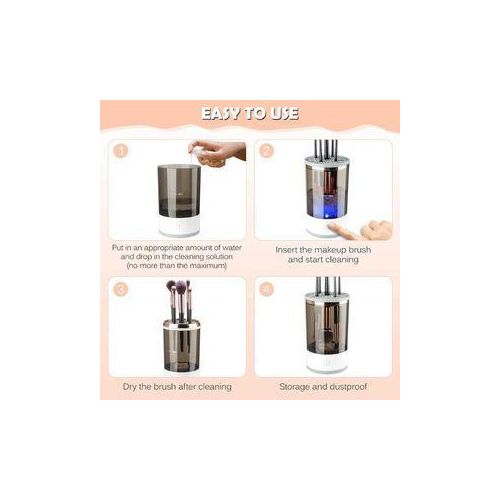 EASY TO USE

1

Put in an appropriate amount of water and drop in the cleaning solution (no more than the maximum)

2

Insert the makeup brush and start cleaning

3

Dry the brush after cleaning

4

Storage and dustproof